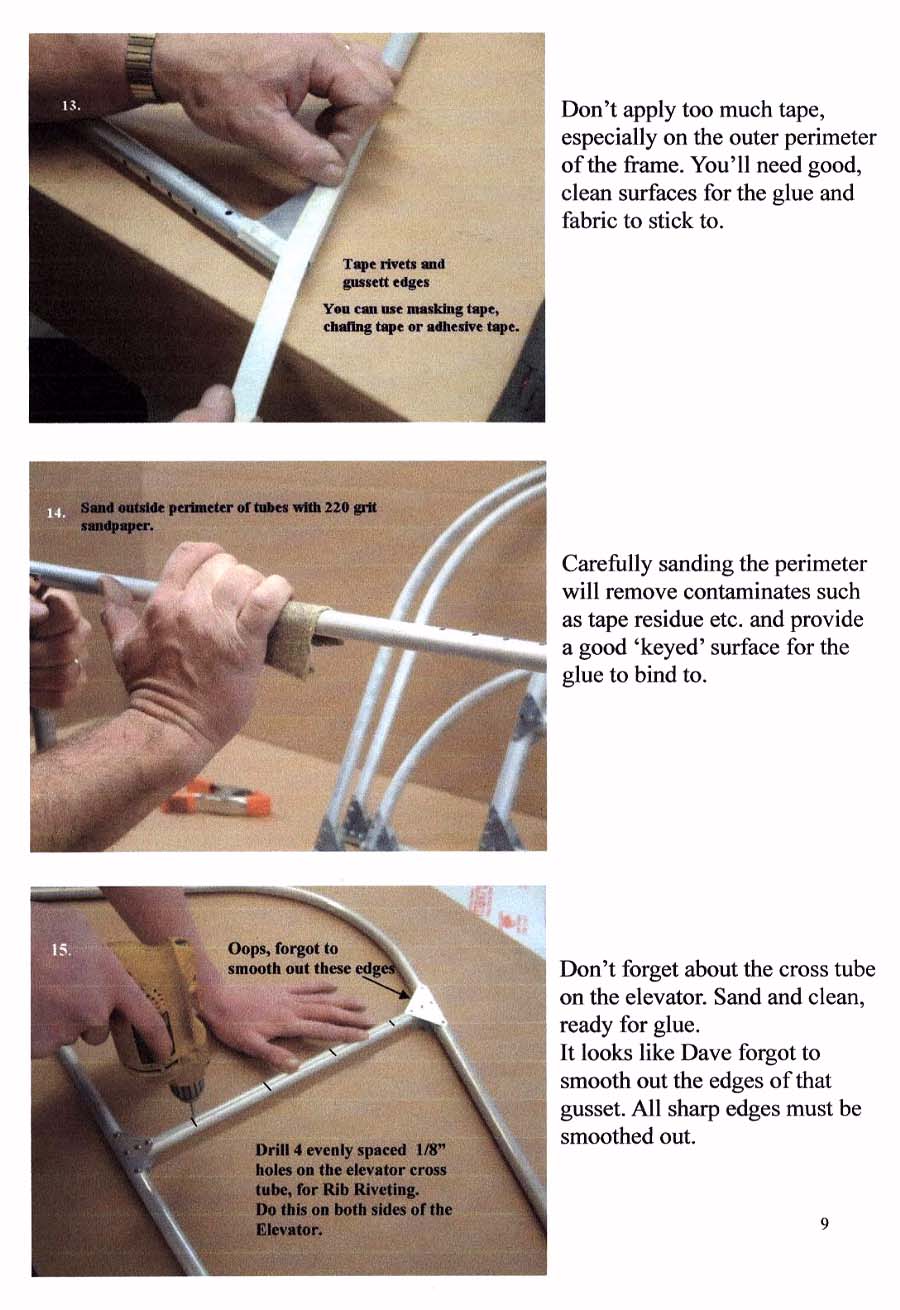 13.

Tape rivets and gussett edges

You can use masking tape, chafing tape or adhesive tape.

Don't apply too much tape, especially on the outer perimeter of the frame. You'll need good, clean surfaces for the glue and fabric to stick to.

14. Sand outside perimeter of tubes with 220 grit sandpaper.

Carefully sanding the perimeter will remove contaminates such as tape residue etc. and provide a good 'keyed' surface for the glue to bind to.

15.

Oops, forgot to smooth out these edges

Drill 4 evenly spaced 1/8" holes on the elevator cross tube, for Rib Riveting. Do this on both sides of the Elevator.

Don't forget about the cross tube on the elevator. Sand and clean, ready for glue.
It looks like Dave forgot to smooth out the edges of that gusset. All sharp edges must be smoothed out.

9